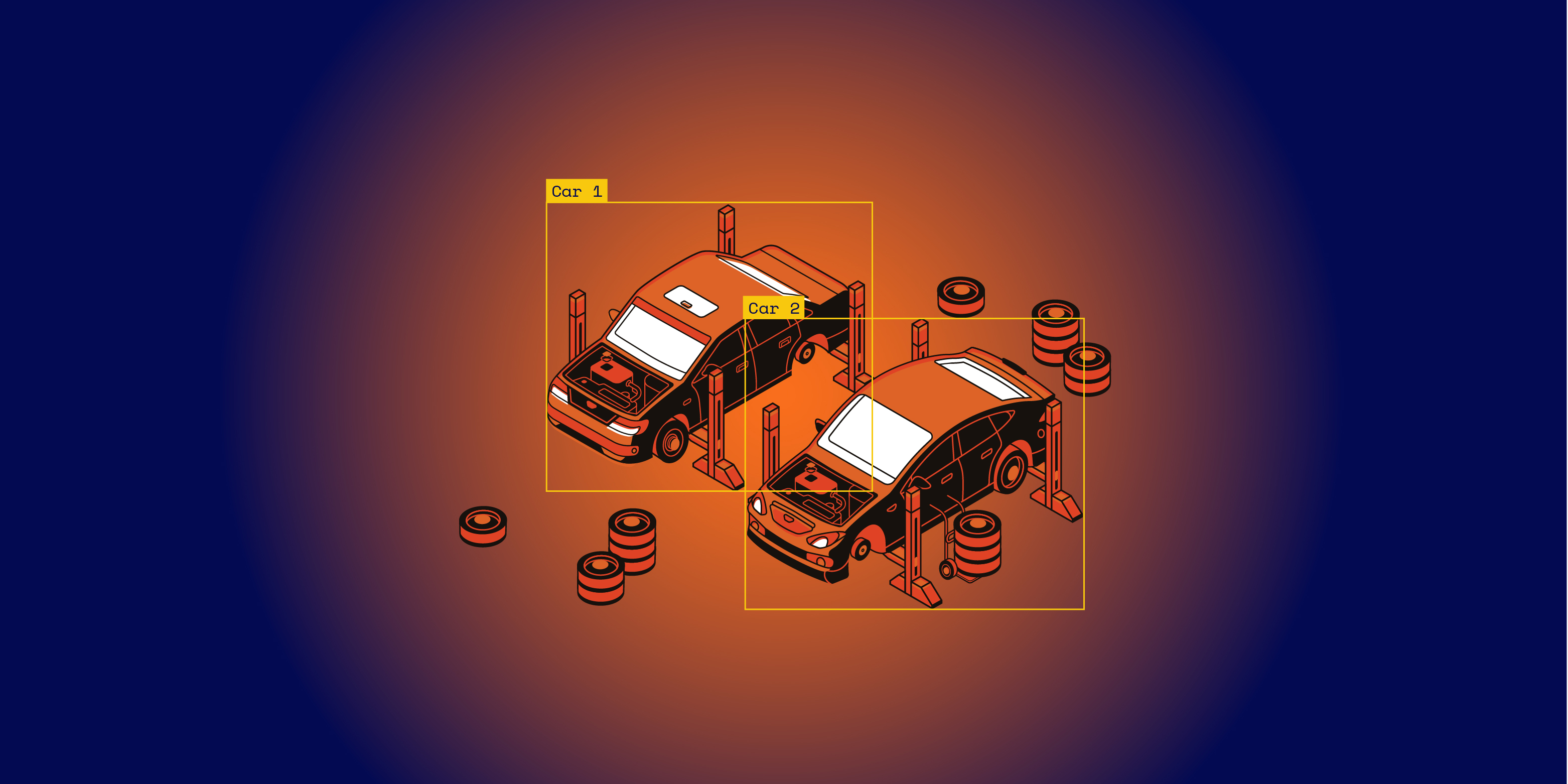 Car 1

Car 2